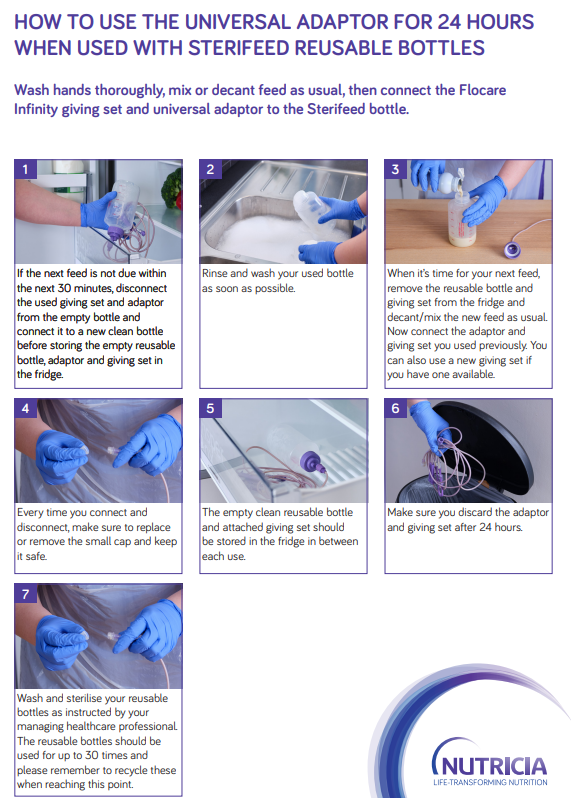 HOW TO USE THE UNIVERSAL ADAPTOR FOR 24 HOURS WHEN USED WITH STERIFEED REUSABLE BOTTLES

Wash hands thoroughly, mix or decant feed as usual, then connect the Flocare Infinity giving set and universal adaptor to the Sterifeed bottle.

1

If the next feed is not due within the next 30 minutes, disconnect the used giving set and adaptor from the empty bottle and connect it to a new clean bottle before storing the empty reusable bottle, adaptor and giving set in the fridge.

2

Rinse and wash your used bottle as soon as possible.

3

When it's time for your next feed, remove the reusable bottle and giving set from the fridge and decant/mix the new feed as usual. Now connect the adaptor and giving set you used previously. You can also use a new giving set if you have one available.

4

Every time you connect and disconnect, make sure to replace or remove the small cap and keep it safe.

5

The empty clean reusable bottle and attached giving set should be stored in the fridge in between each use.

6

Make sure you discard the adaptor and giving set after 24 hours.

7

Wash and sterilise your reusable bottles as instructed by your managing healthcare professional. The reusable bottles should be used for up to 30 times and please remember to recycle these when reaching this point.

NUTRICIA
LIFE-TRANSFORMING NUTRITION